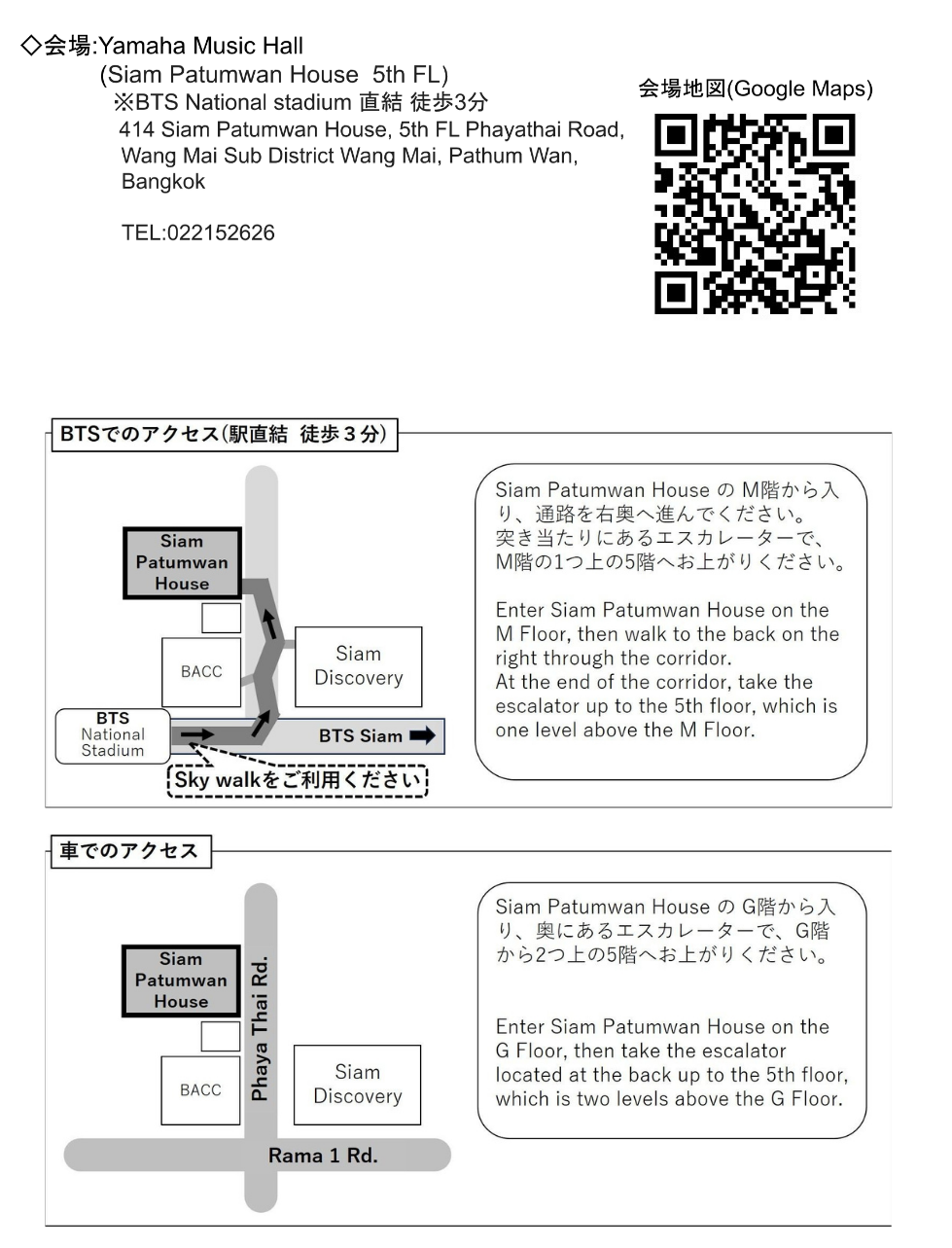 ◇会場:Yamaha Music Hall
(Siam Patumwan House 5th FL)
※BTS National stadium 直結 徒歩3分
414 Siam Patumwan House, 5th FL Phayathai Road, Wang Mai Sub District Wang Mai, Pathum Wan, Bangkok

TEL:022152626

会場地図(Google Maps)

BTSでのアクセス(駅直結 徒歩３分)

Siam Patumwan House

BACC

Siam Discovery

BTS National Stadium

BTS Siam

Sky walkをご利用ください

Siam Patumwan House の M階から入り、通路を右奥へ進んでください。
突き当たりにあるエスカレーターで、M階の1つ上の5階へお上がりください。

Enter Siam Patumwan House on the M Floor, then walk to the back on the right through the corridor.
At the end of the corridor, take the escalator up to the 5th floor, which is one level above the M Floor.

車でのアクセス

Siam Patumwan House

BACC

Phaya Thai Rd.

Siam Discovery

Rama 1 Rd.

Siam Patumwan House の G階から入り、奥にあるエスカレーターで、G階から2つ上の5階へお上がりください。

Enter Siam Patumwan House on the G Floor, then take the escalator located at the back up to the 5th floor, which is two levels above the G Floor.